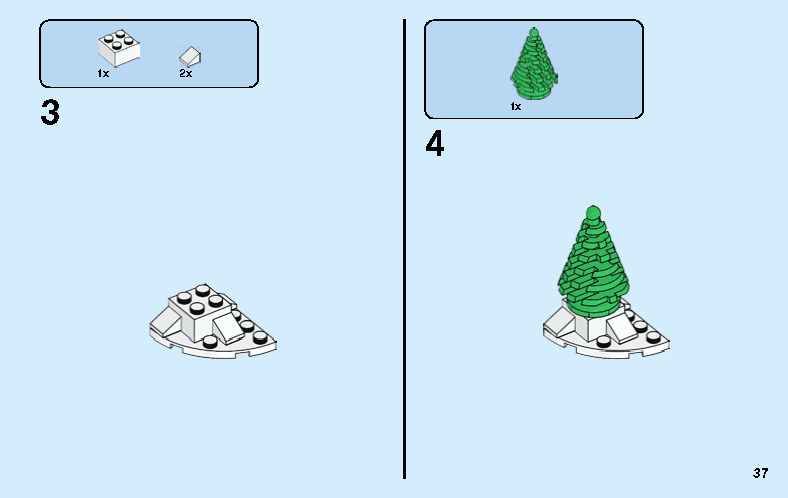 1x 2x

3

1x

4

37