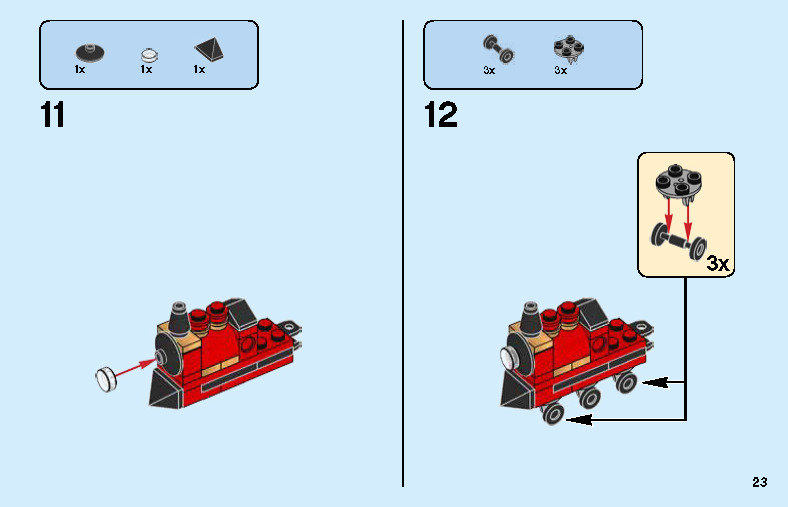 1x 1x 1x

11

3x 3x

12

3x

23