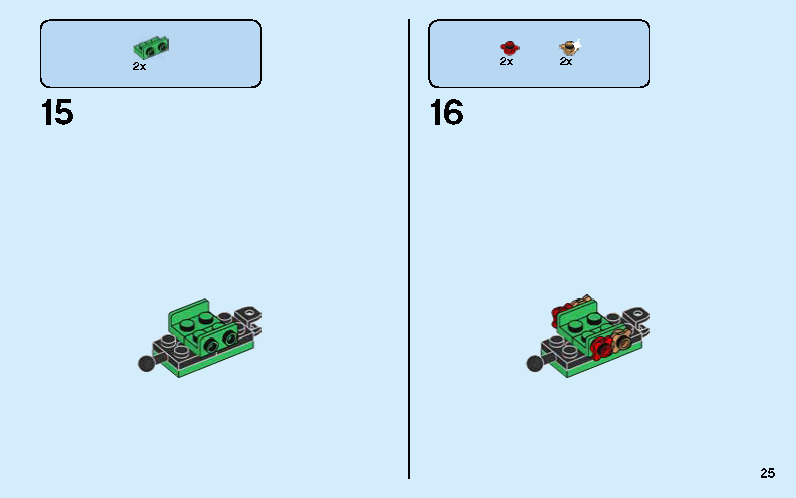 2x

15

2x

2x

16

25