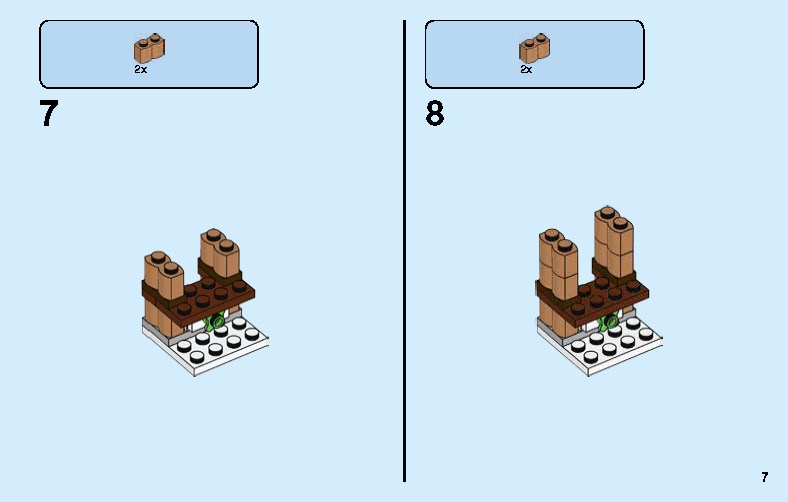 2x

7

2x

8

7