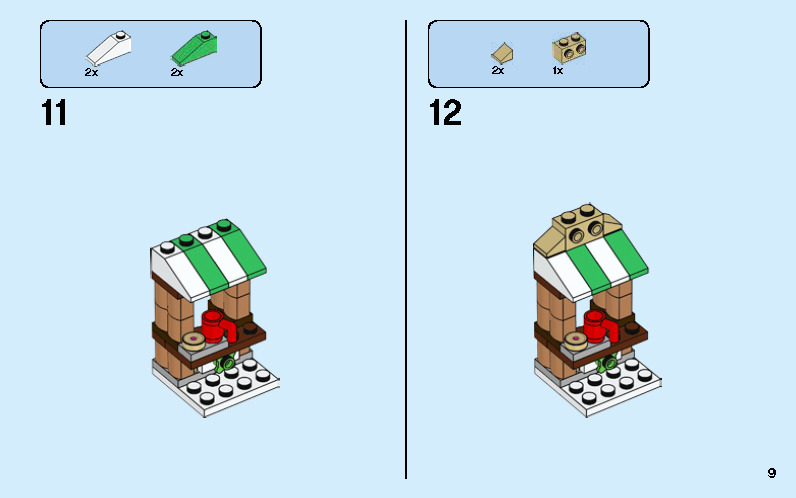 2x 2x

11

2x 1x

12

9