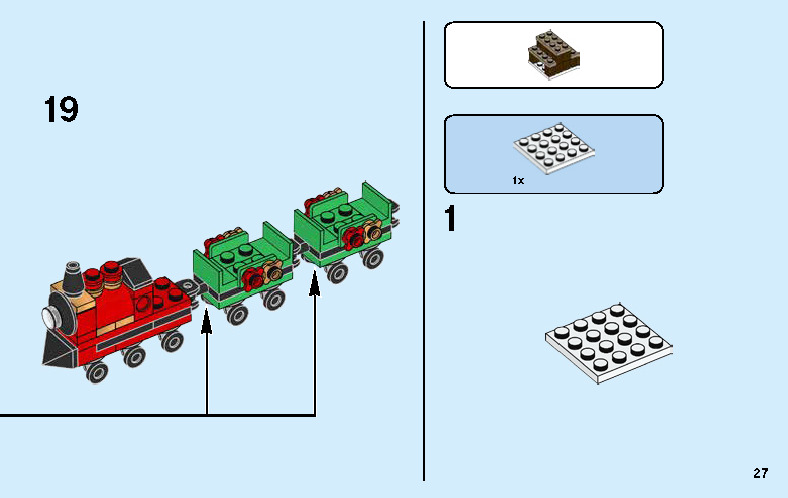 19

1x

1

27