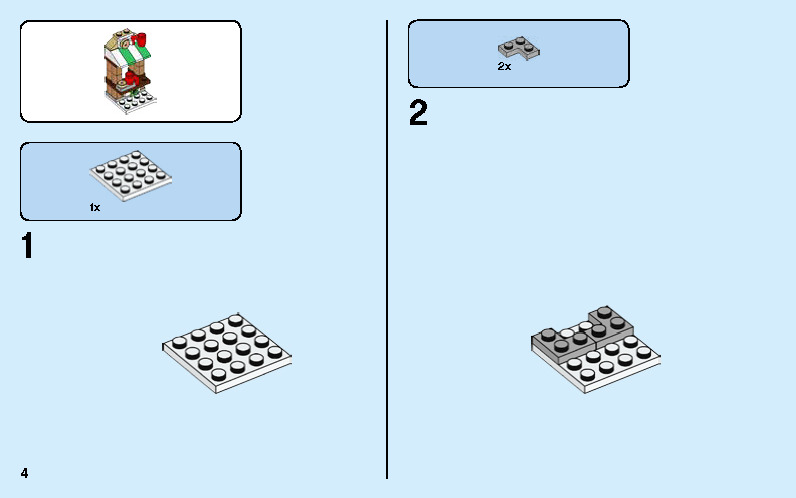 1x

1

4

2x

2