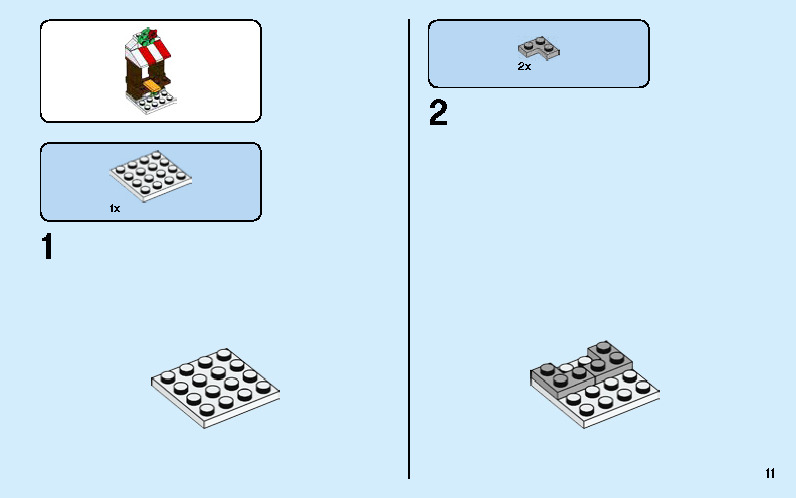 1x

1

2x

2

11