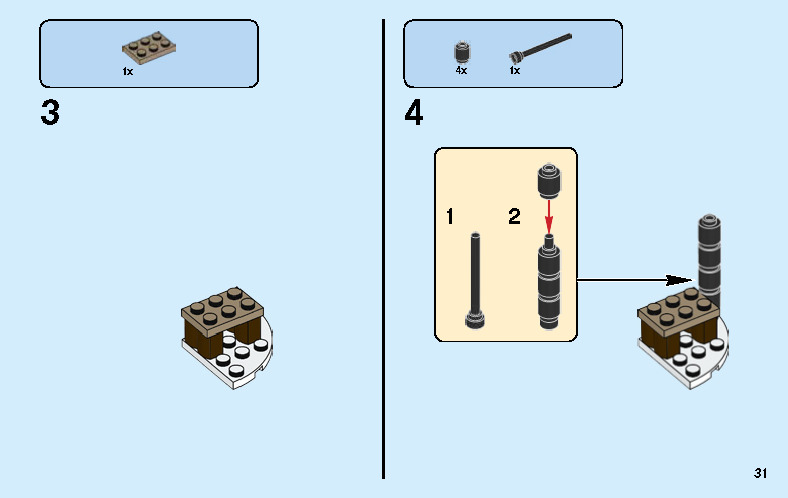 1x

3

4x 1x

4

1 2

31