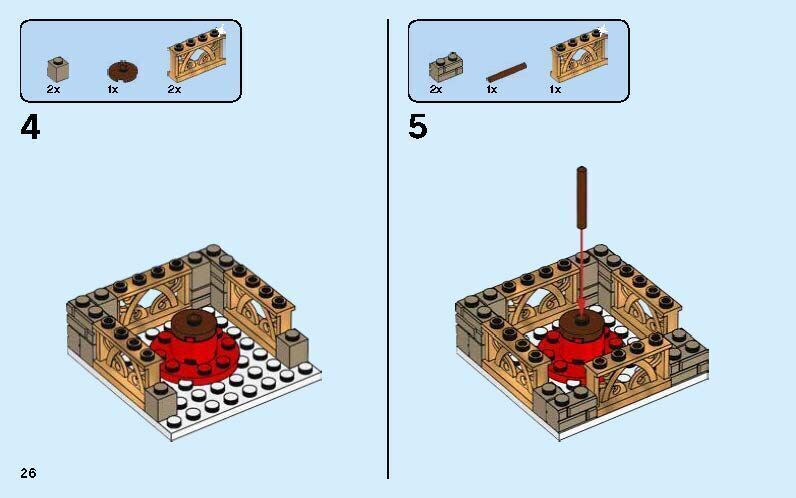 2x 1x 2x

4

2x 1x 1x

5

26