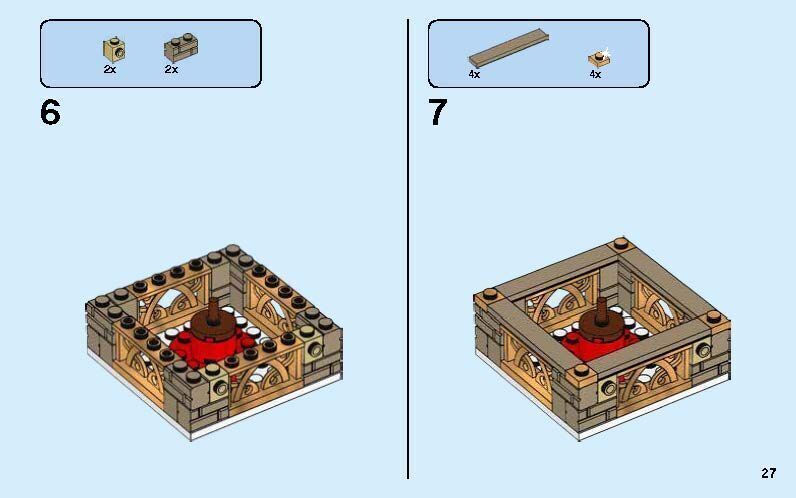 2x 2x

6

4x 4x

7

27