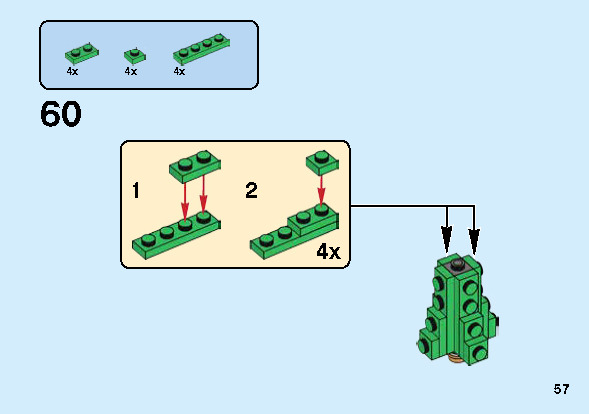 4x 4x 4x

60

1

2

4x

57