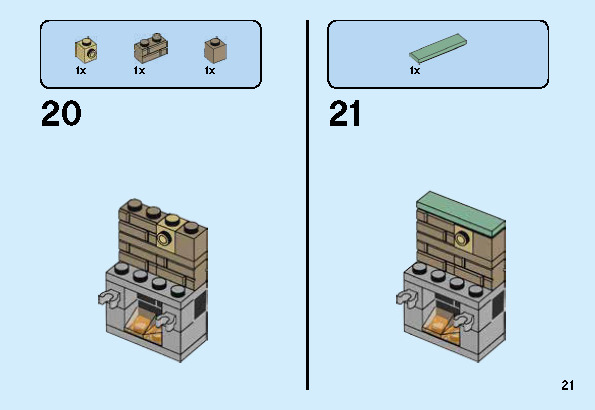 1x 1x 1x

20

1x

21

21