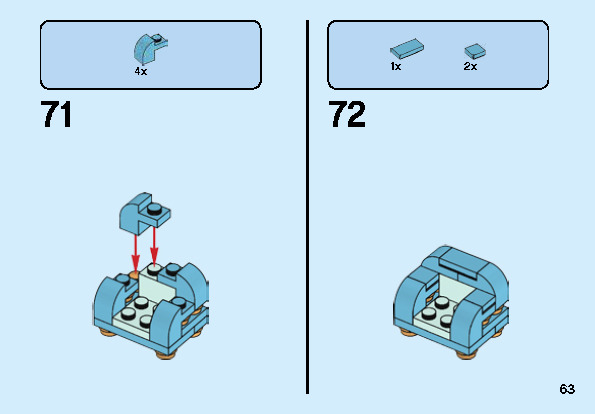 4x

71

1x

2x

72

63