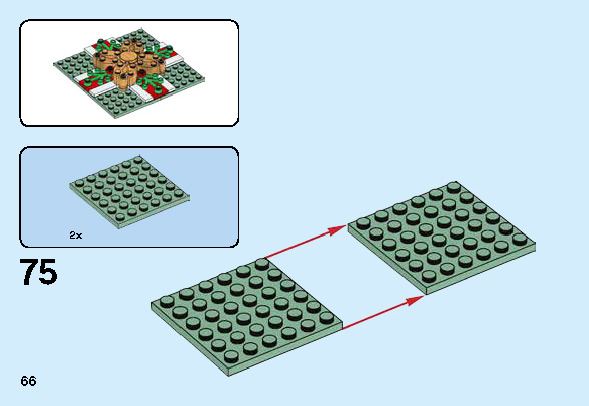 2x

75

66