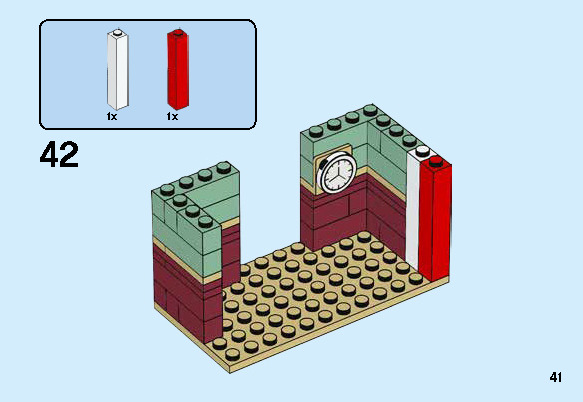 1x
1x

42

41