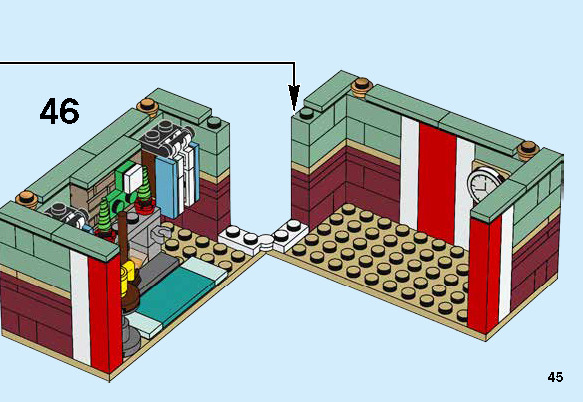 46

45