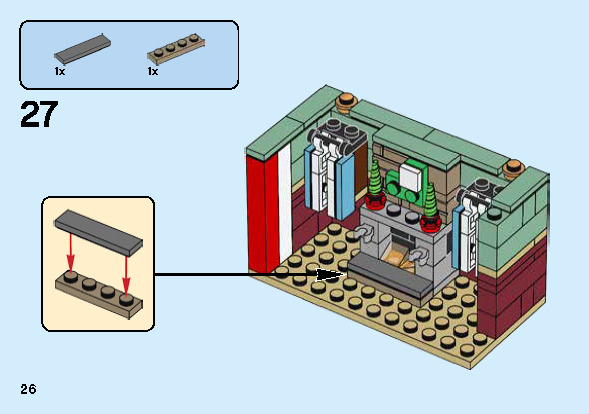 1x
1x

27

26