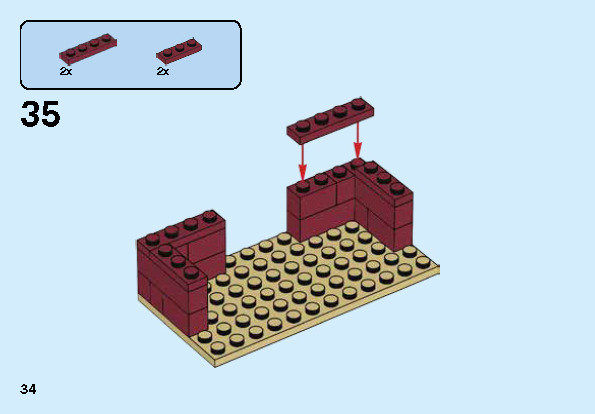 2x
2x

35

34