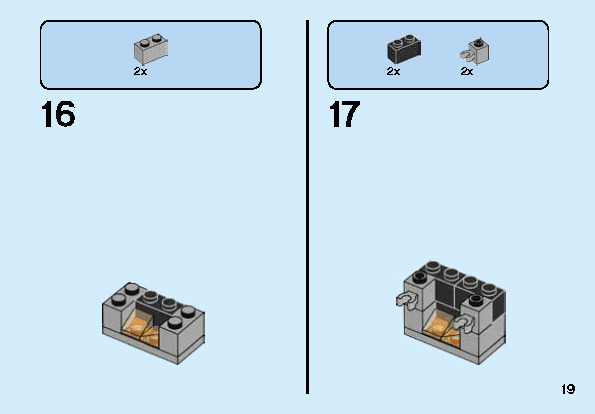 2x

16

2x

2x

17

19