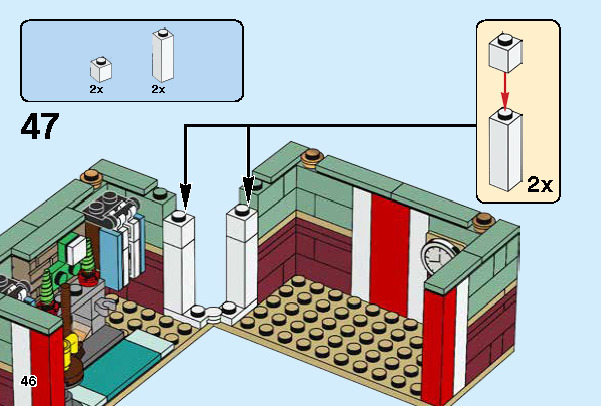 2x
2x

47

2x

46