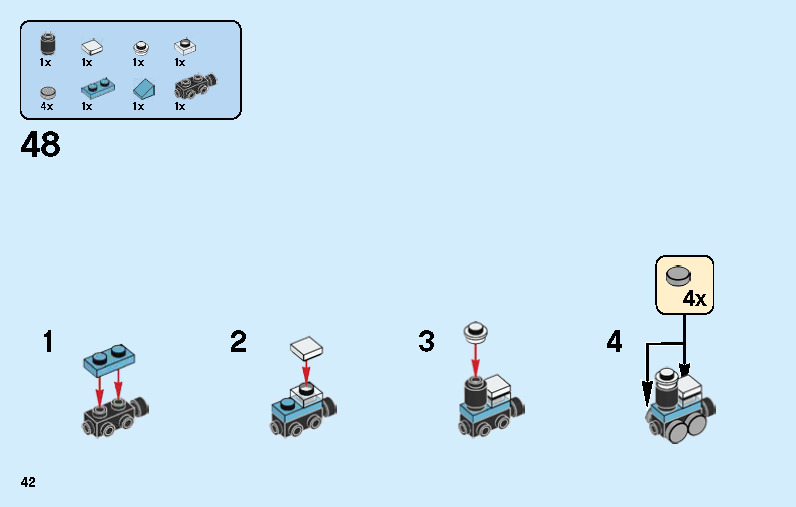 1x
1x
1x
1x
4x
1x
1x
1x

48

1

2

3

4x
4

42