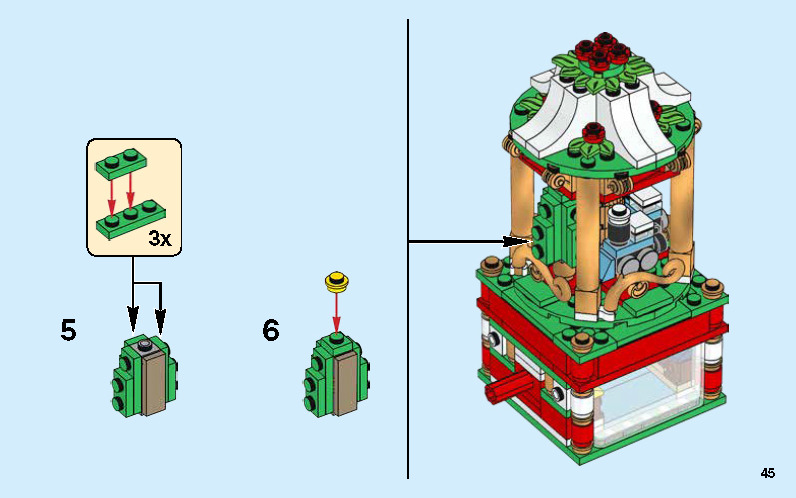 3x

5

6

45