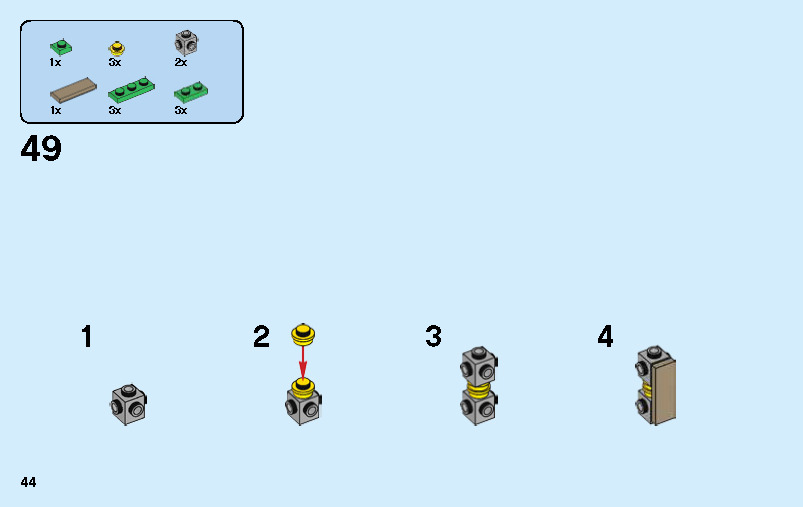 1x
3x
2x
1x
3x
3x

49

1

2

3

4

44