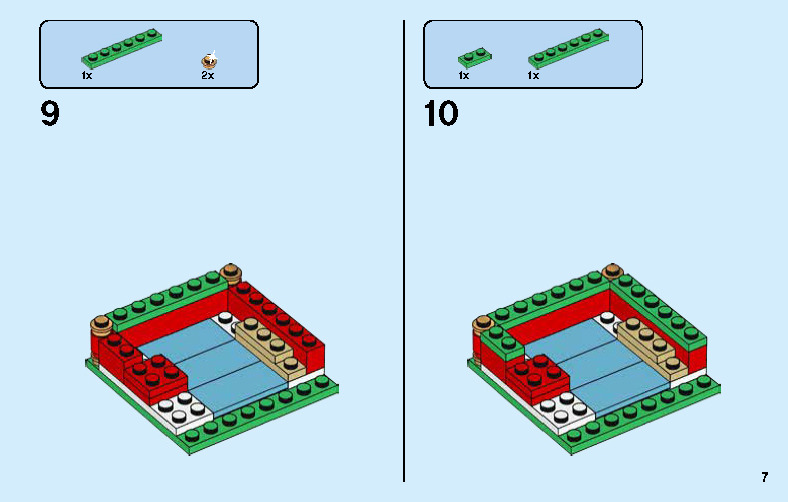 1x
2x

9

1x
1x

10

7