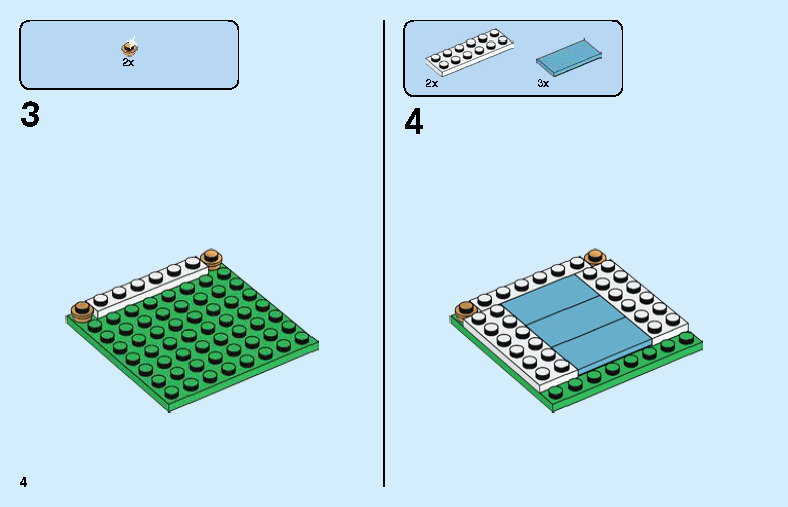 2x

3

2x

3x

4

4