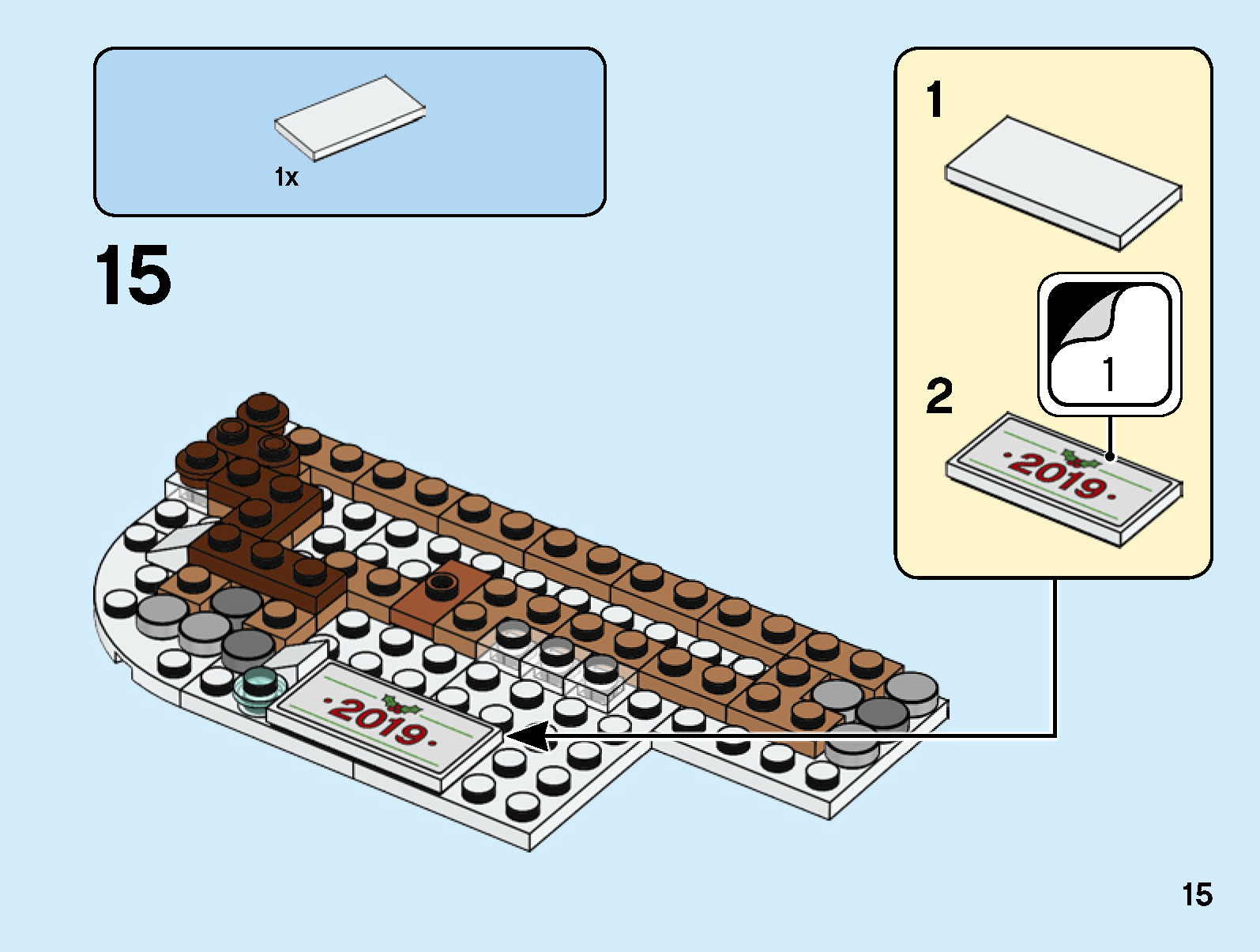 1x

15

1

1

2

·2019·

·2019·

15