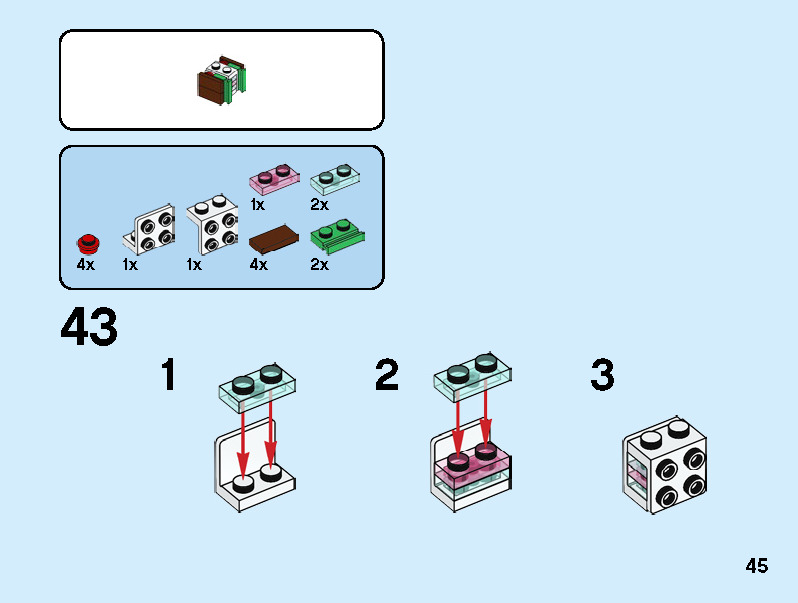 1x
2x
4x
1x
1x
4x
2x

43

1

2

3

45