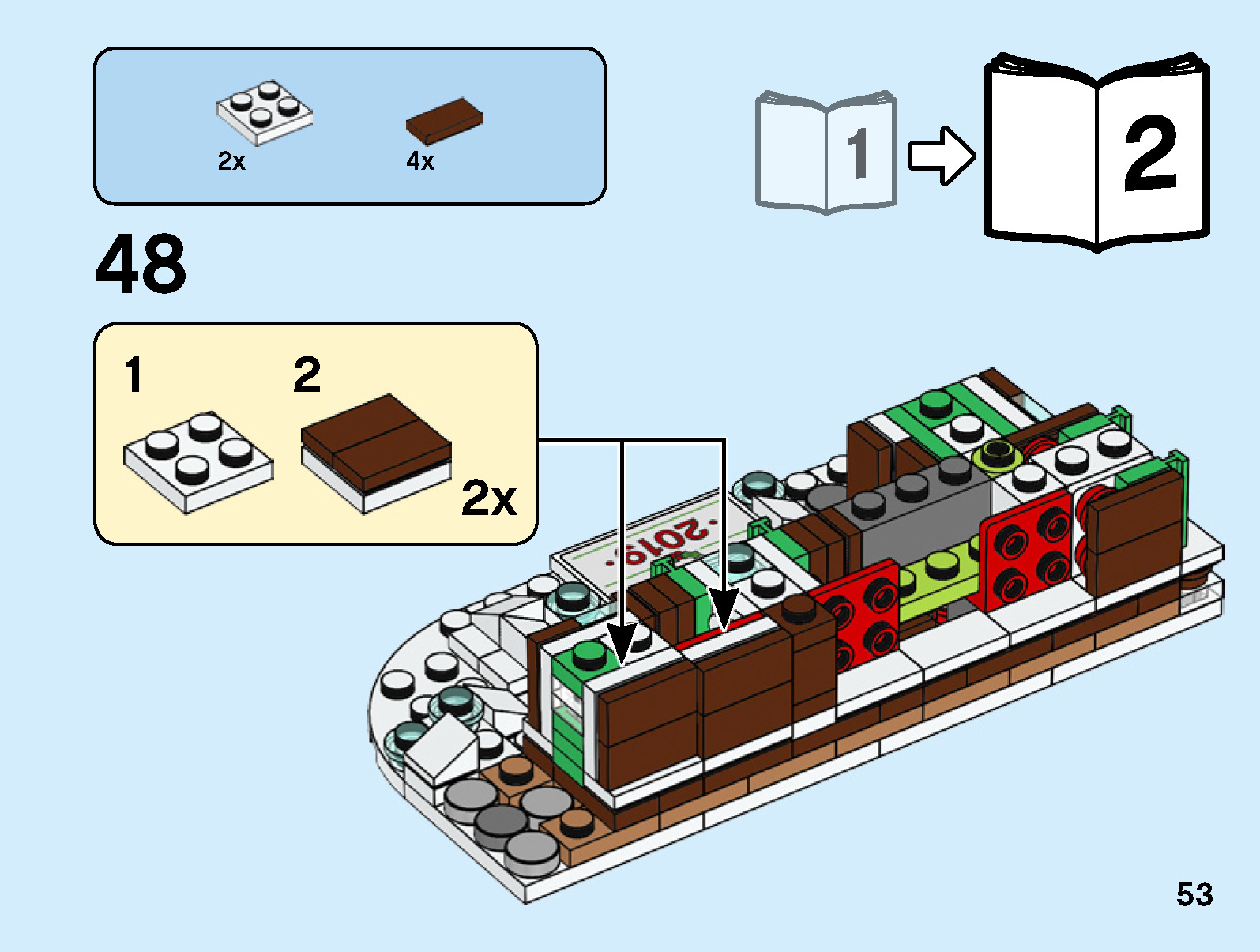 2x

4x

1

2

48

1

2

2x

·2019·

53