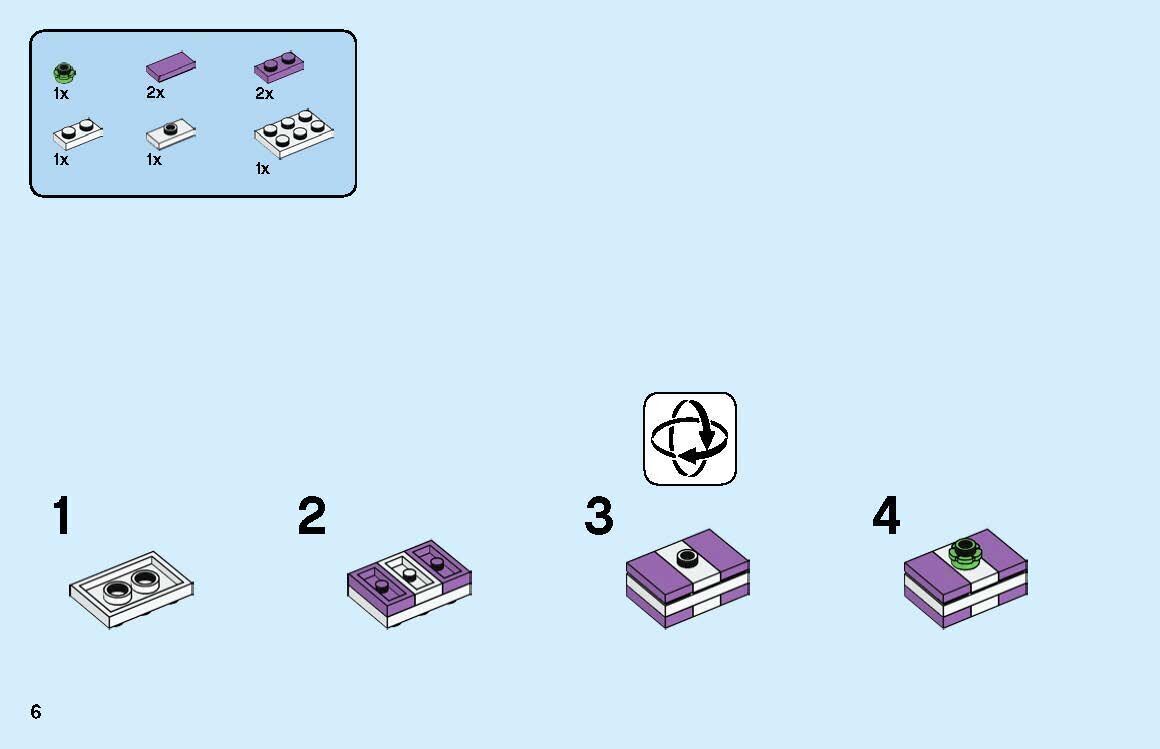 1x
2x
2x
1x
1x
1x

1
2
3
4

6