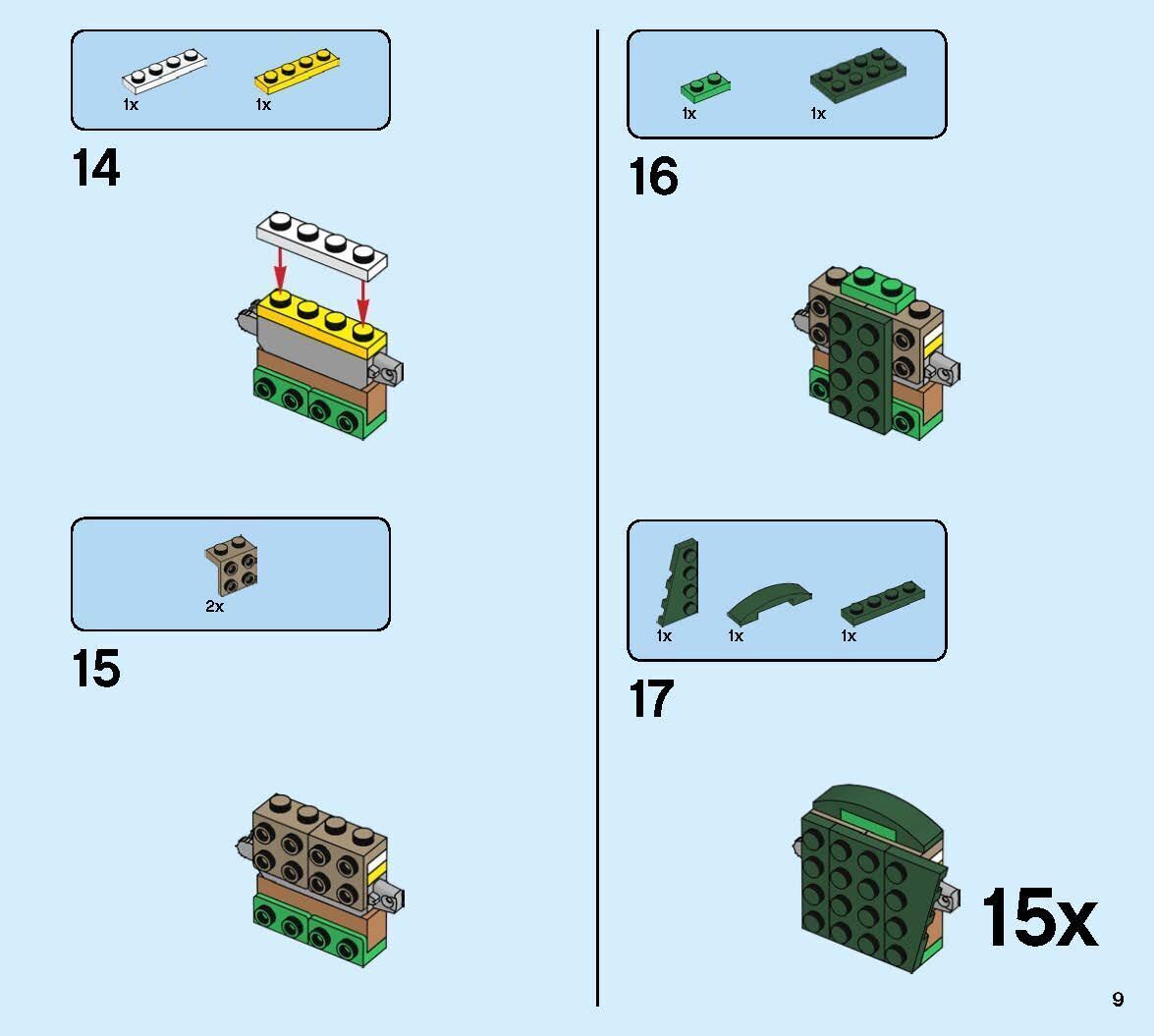 1x 1x

14

2x

15

1x 1x

16

1x 1x 1x

17

15x

9