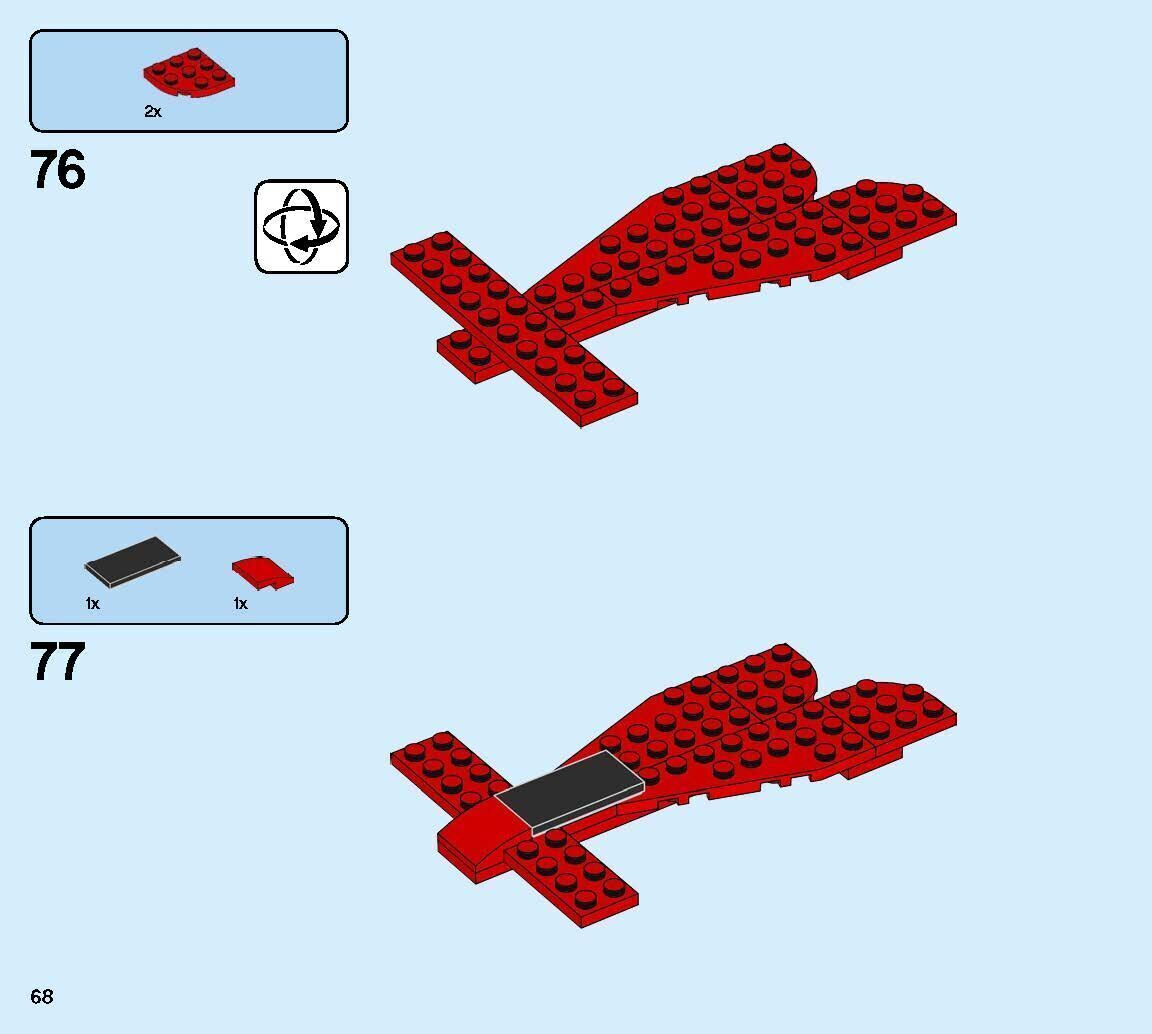 2x

76

1x

1x

77

68