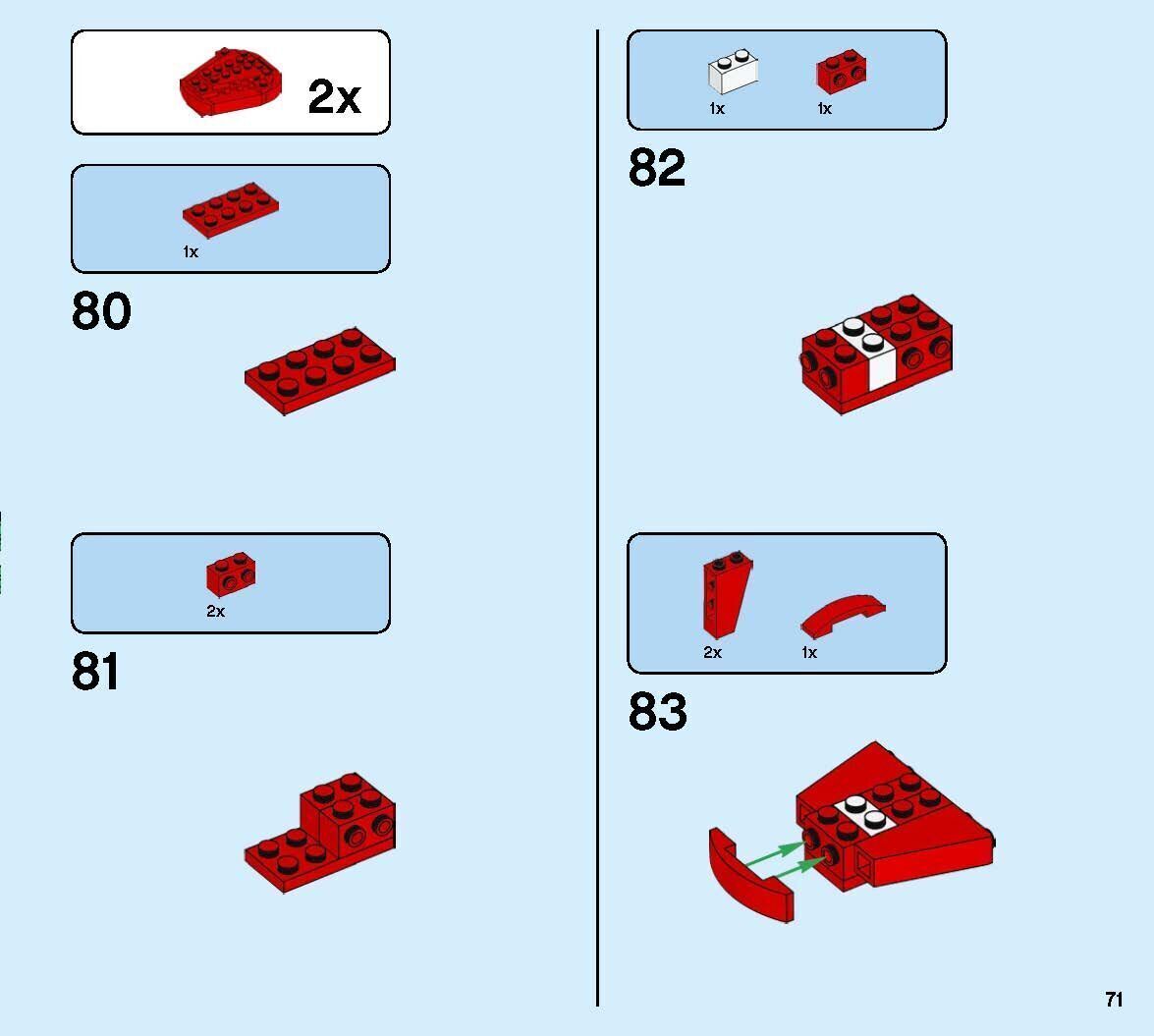 2x

1x

80

2x

81

1x

1x

82

2x

1x

83

71