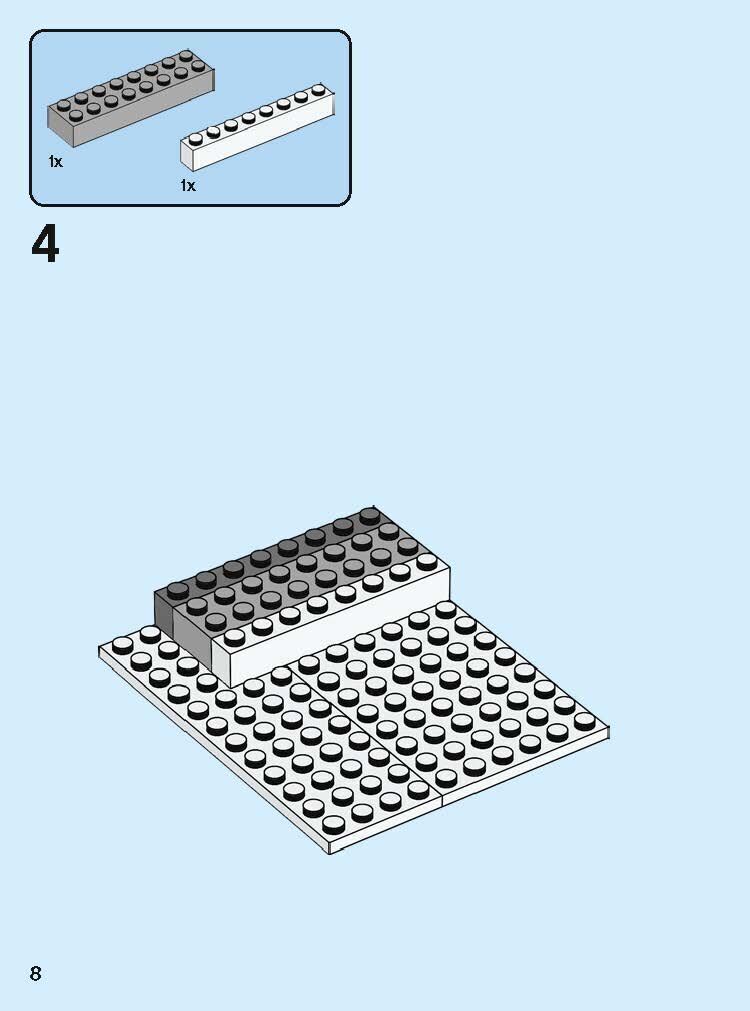 1x

1x

4

8