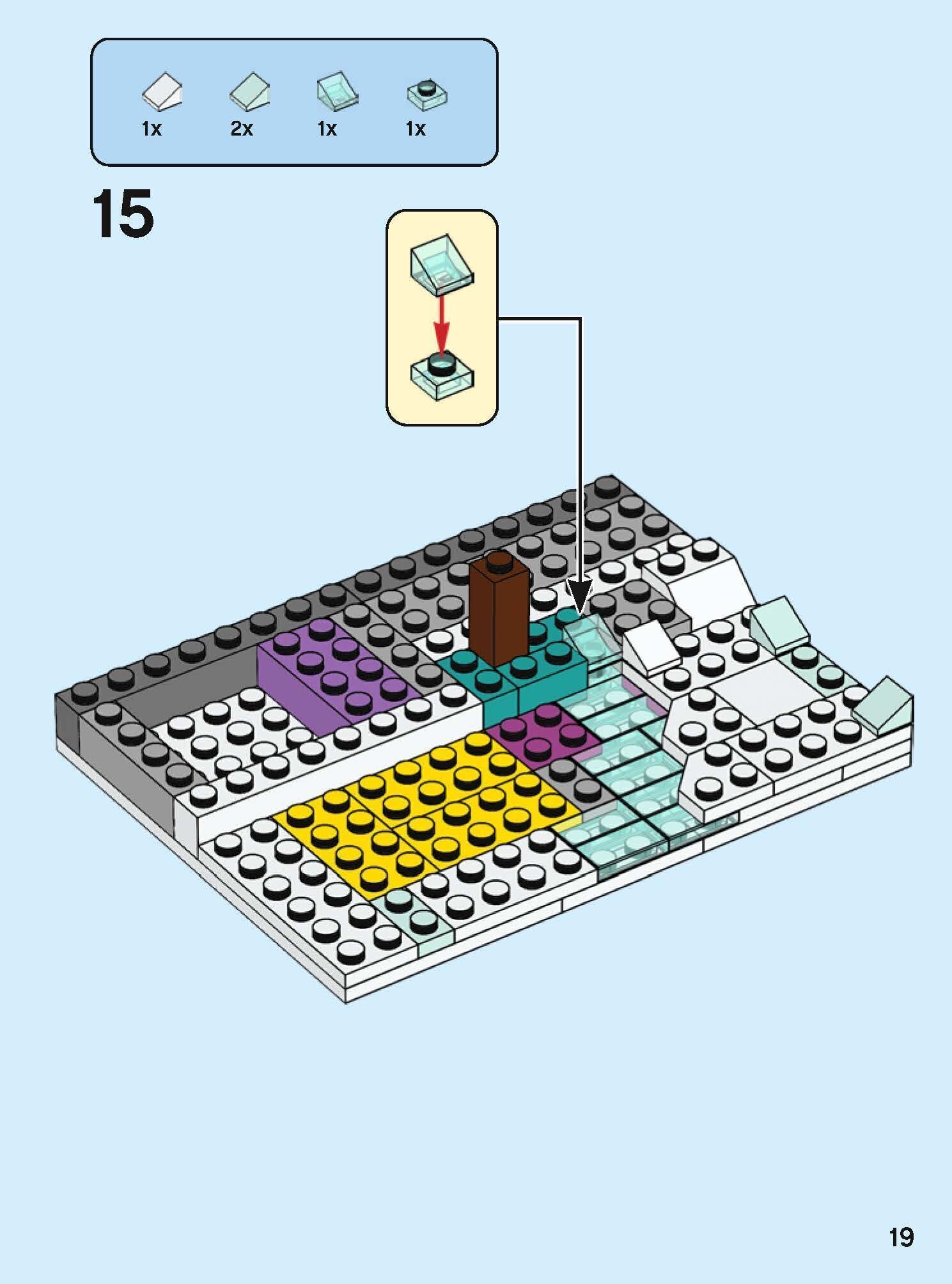 1x 2x 1x 1x

15

19