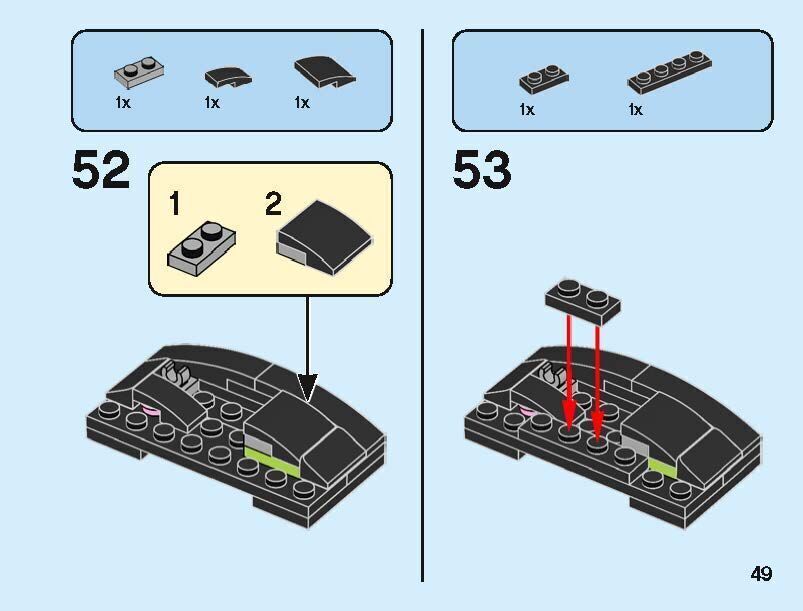 1x 1x 1x

52

1 2

1x 1x

53

49