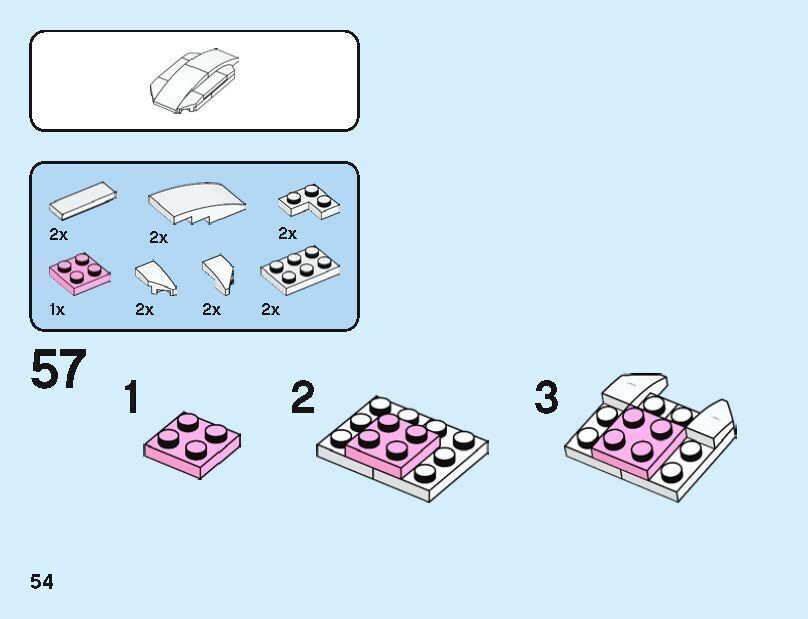 2x
2x
2x
1x
2x
2x
2x

57

1

2

3

54