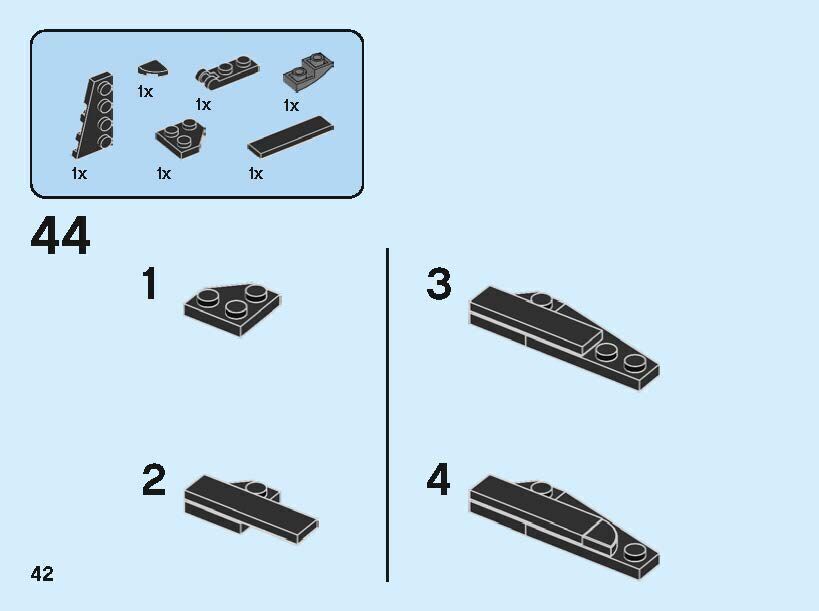 1x
1x
1x
1x
1x
1x

44

1

2

3

4

42