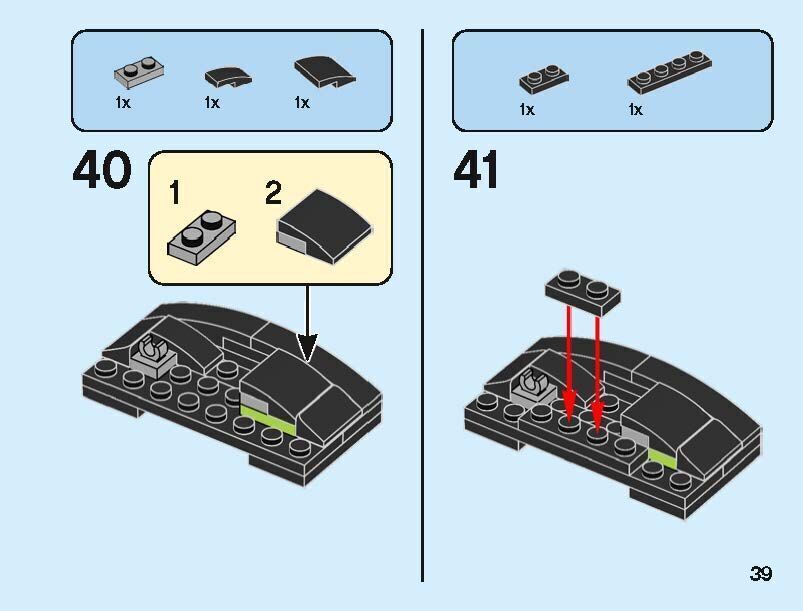 1x 1x 1x

40

1 2

1x 1x

41

39