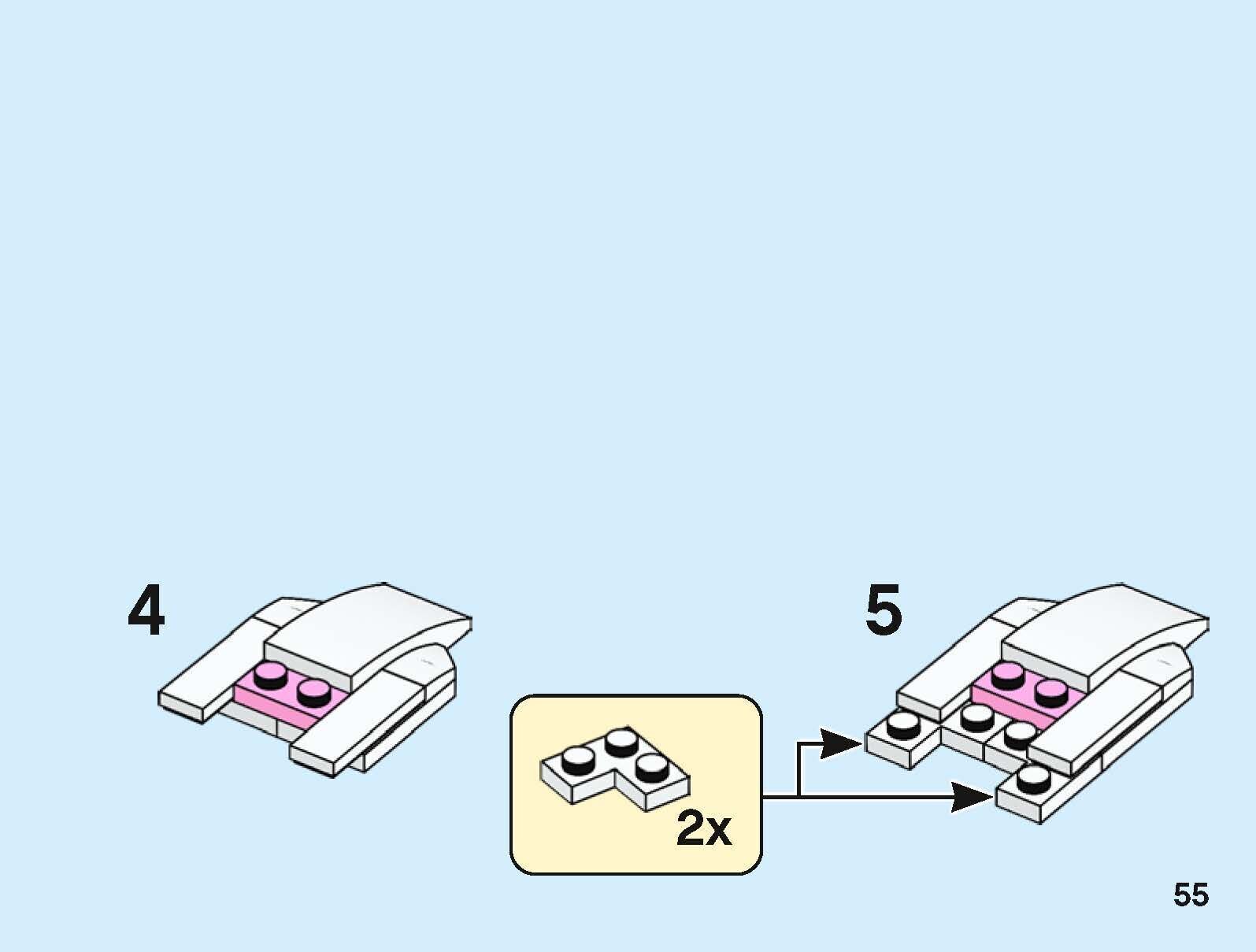 4

2x

5

55