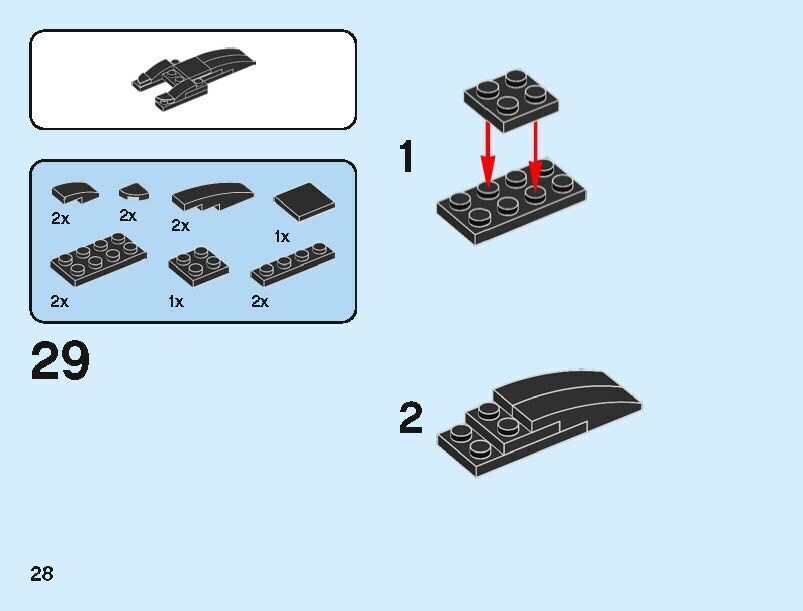 2x
2x
2x
1x
2x
1x
2x

29

1

2

28