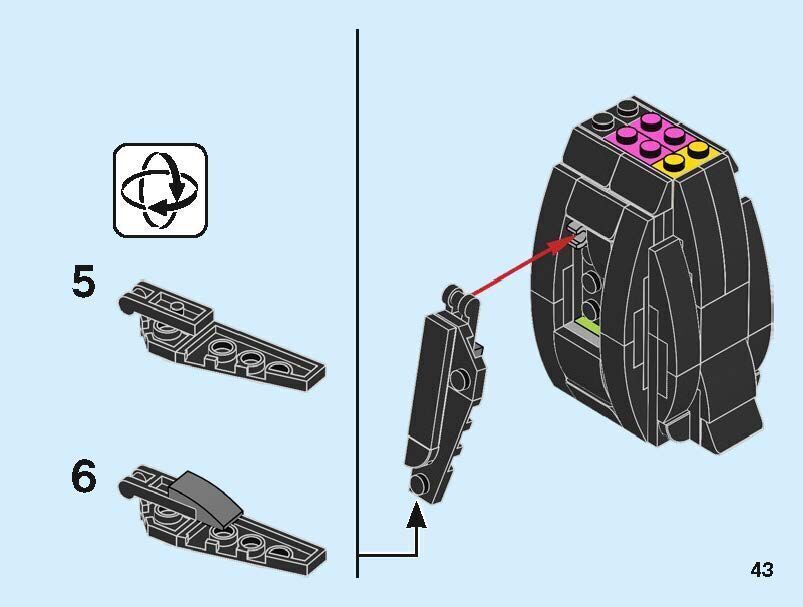 5

6

43