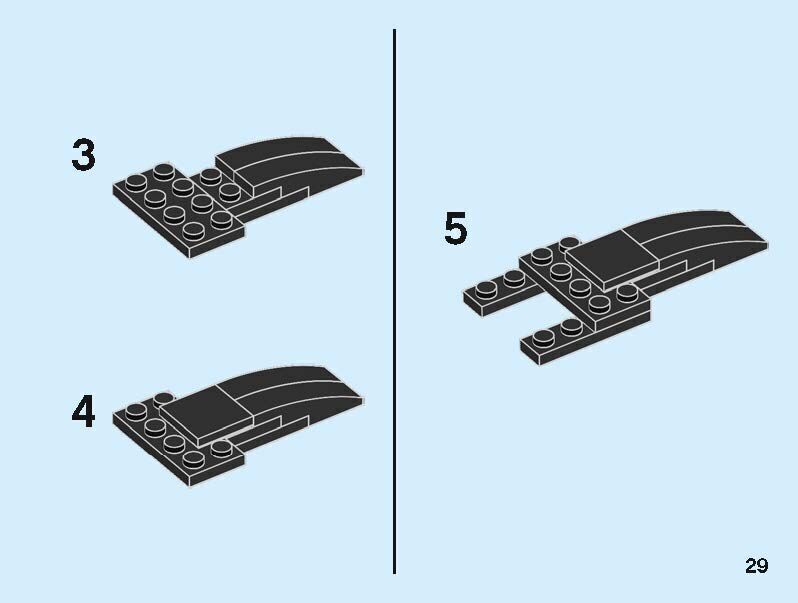 3

4

5

29