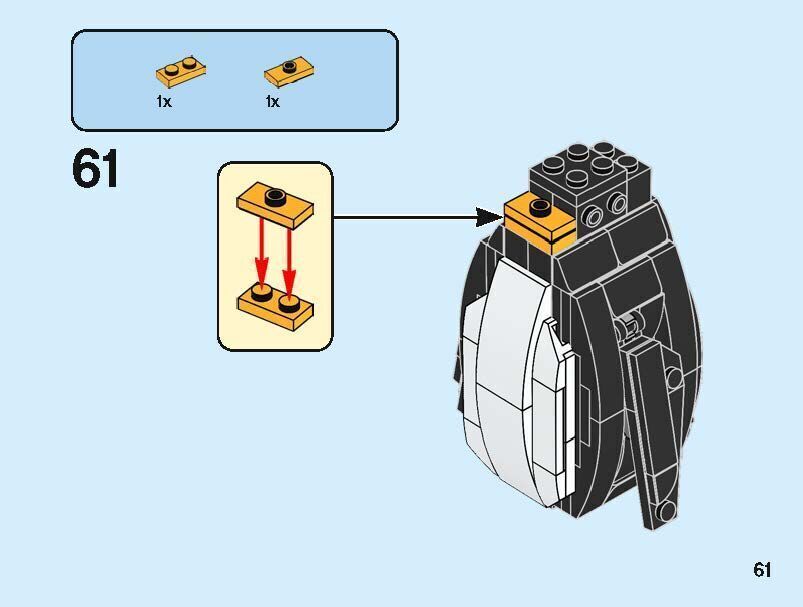 1x
1x

61

61