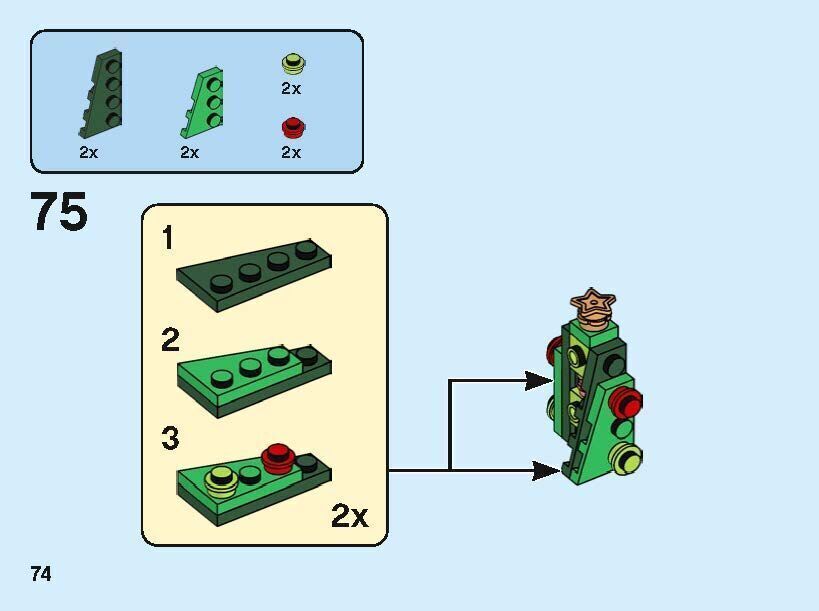 2x
2x
2x
2x

75

1
2
3
2x

74