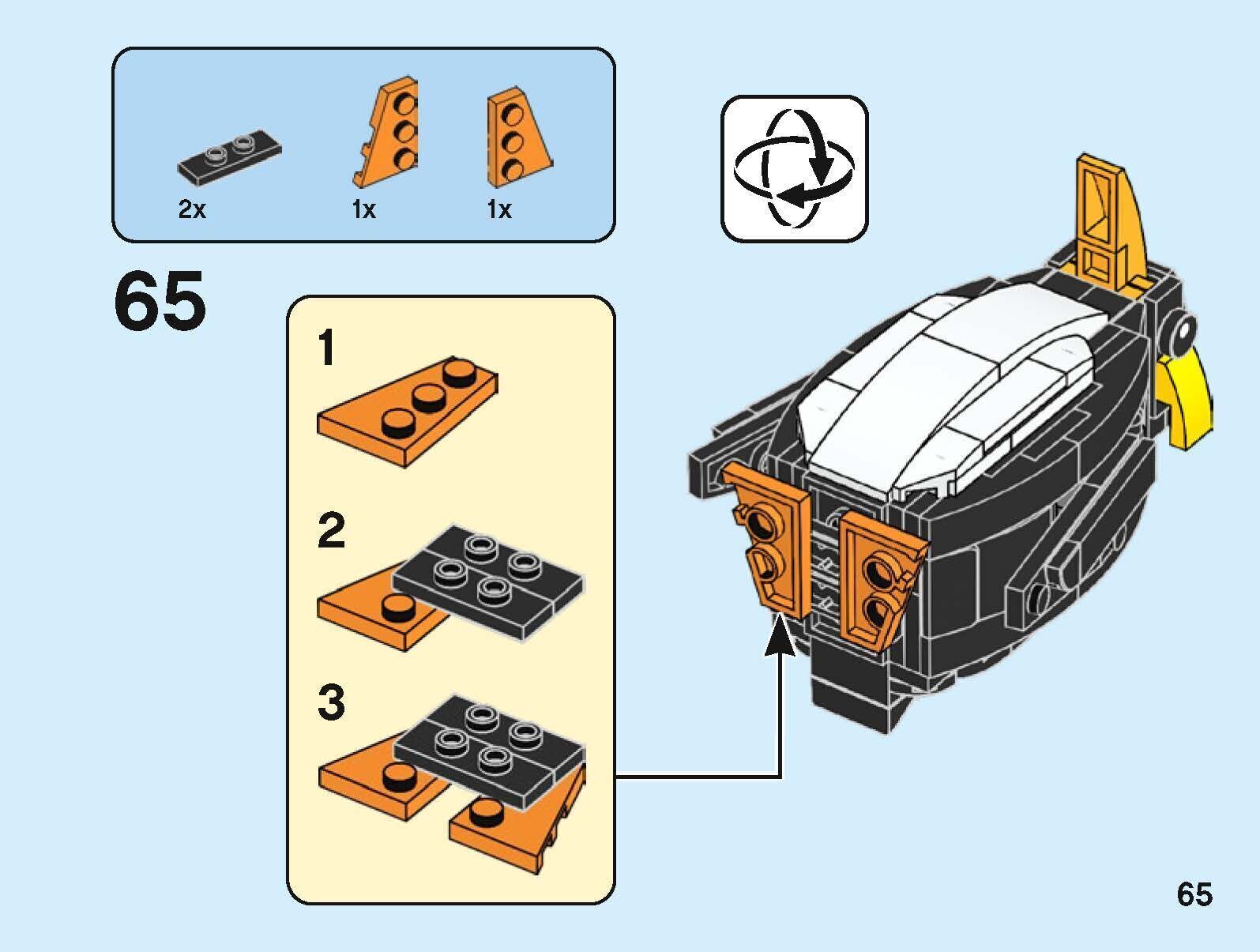 2x 1x 1x

65

1

2

3

65