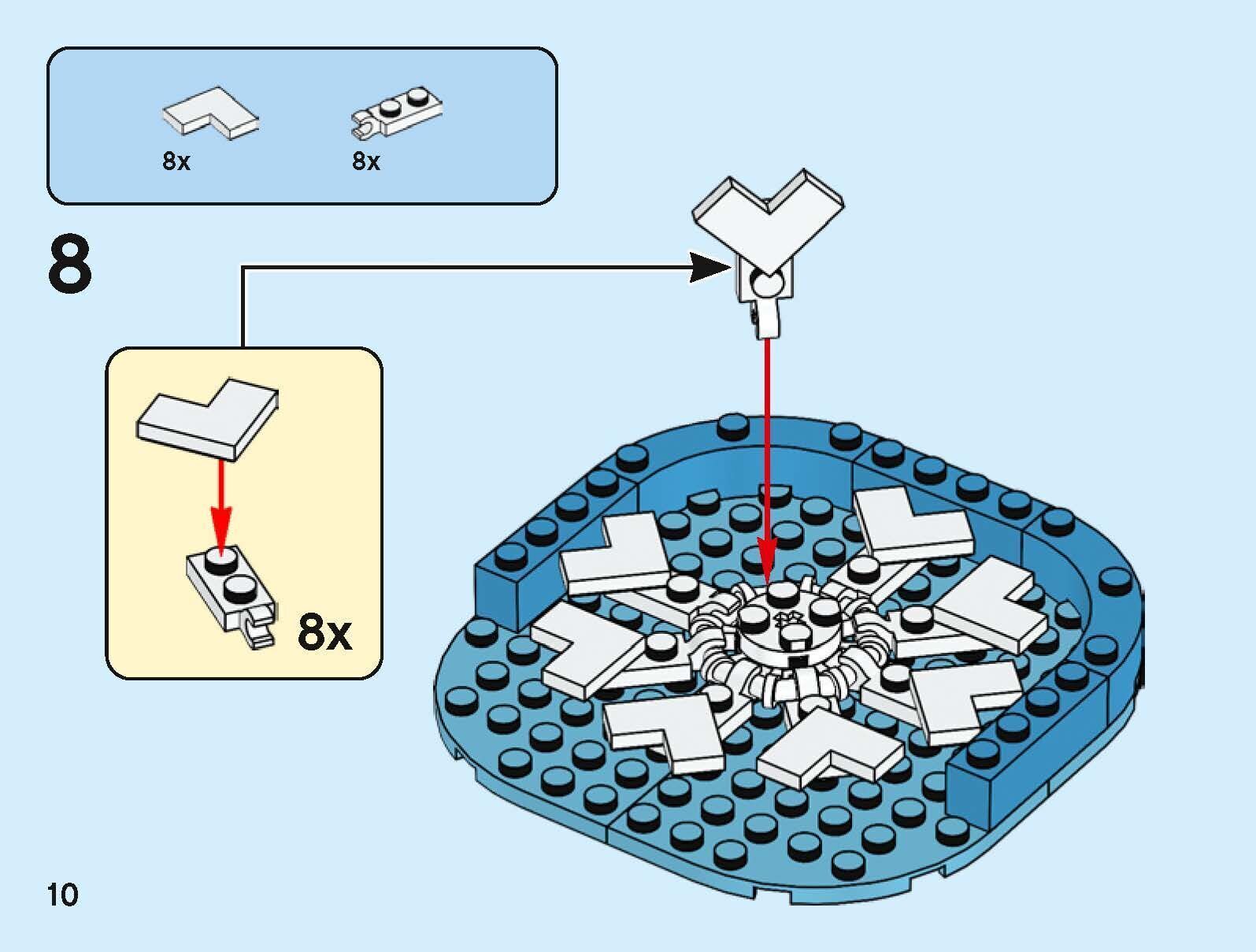 8x 8x

8

8x

10