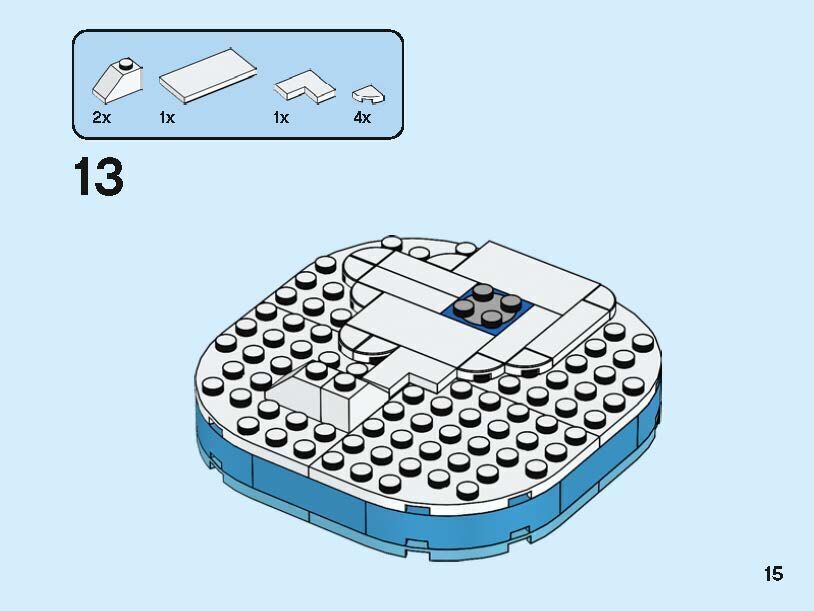 2x 1x 1x 4x

13

15