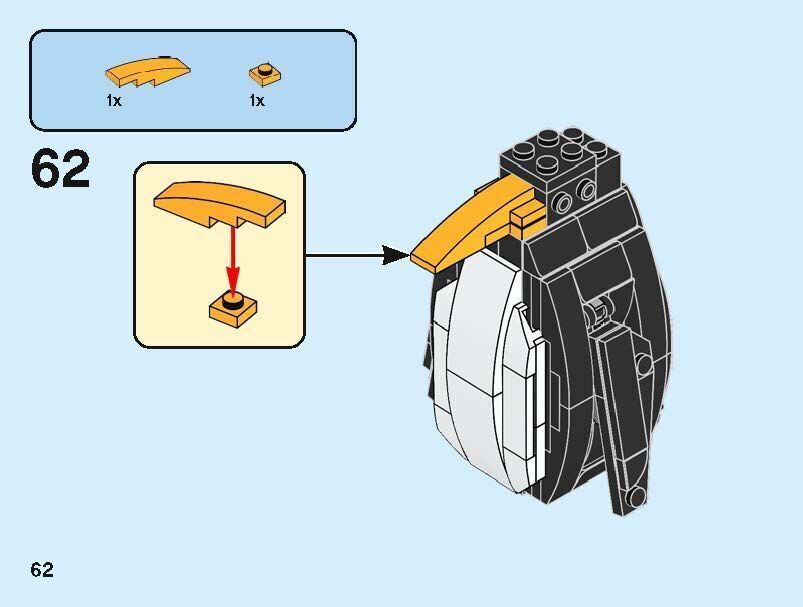 1x
1x

62

62