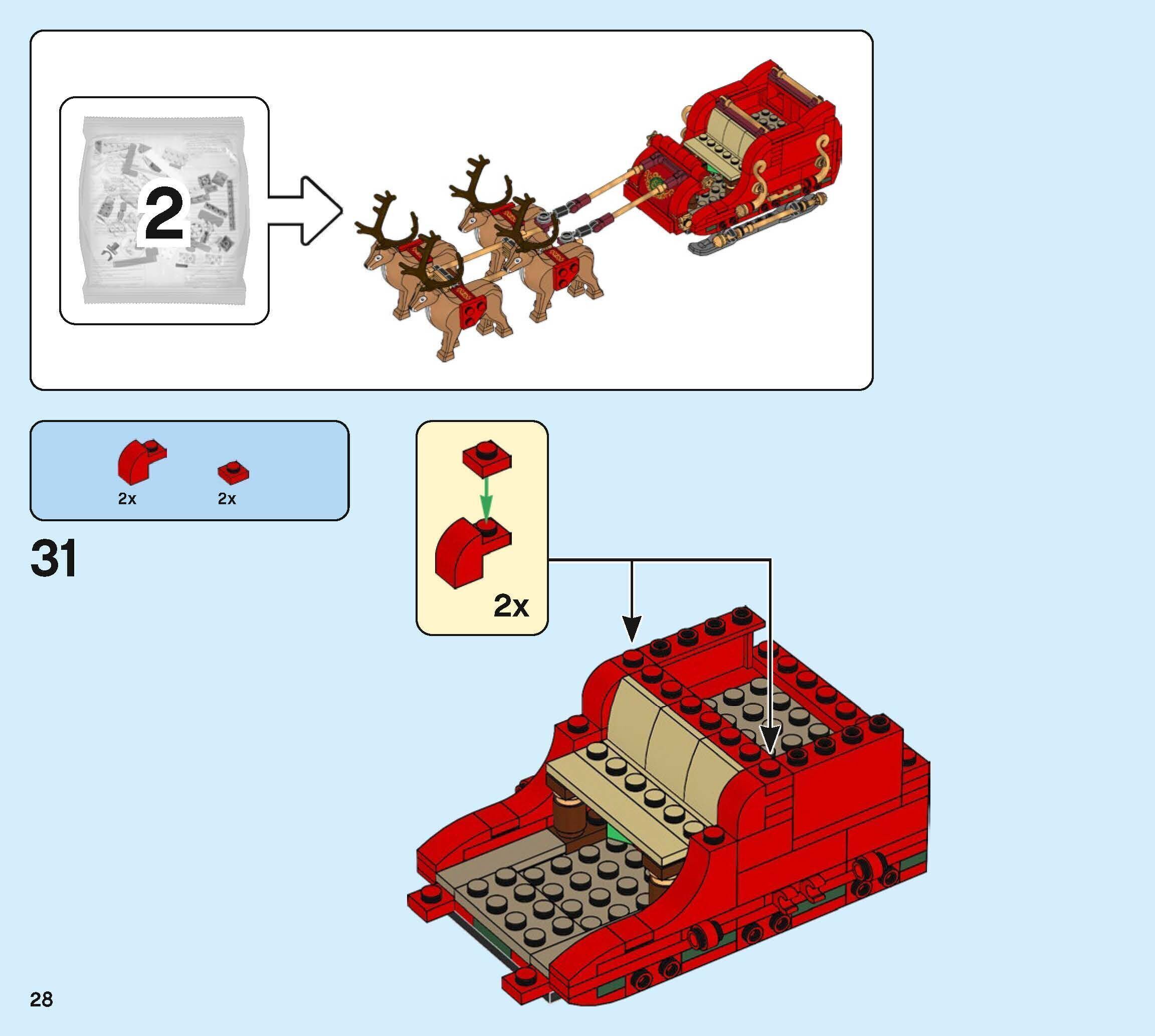 2

2x 2x

31

2x

28